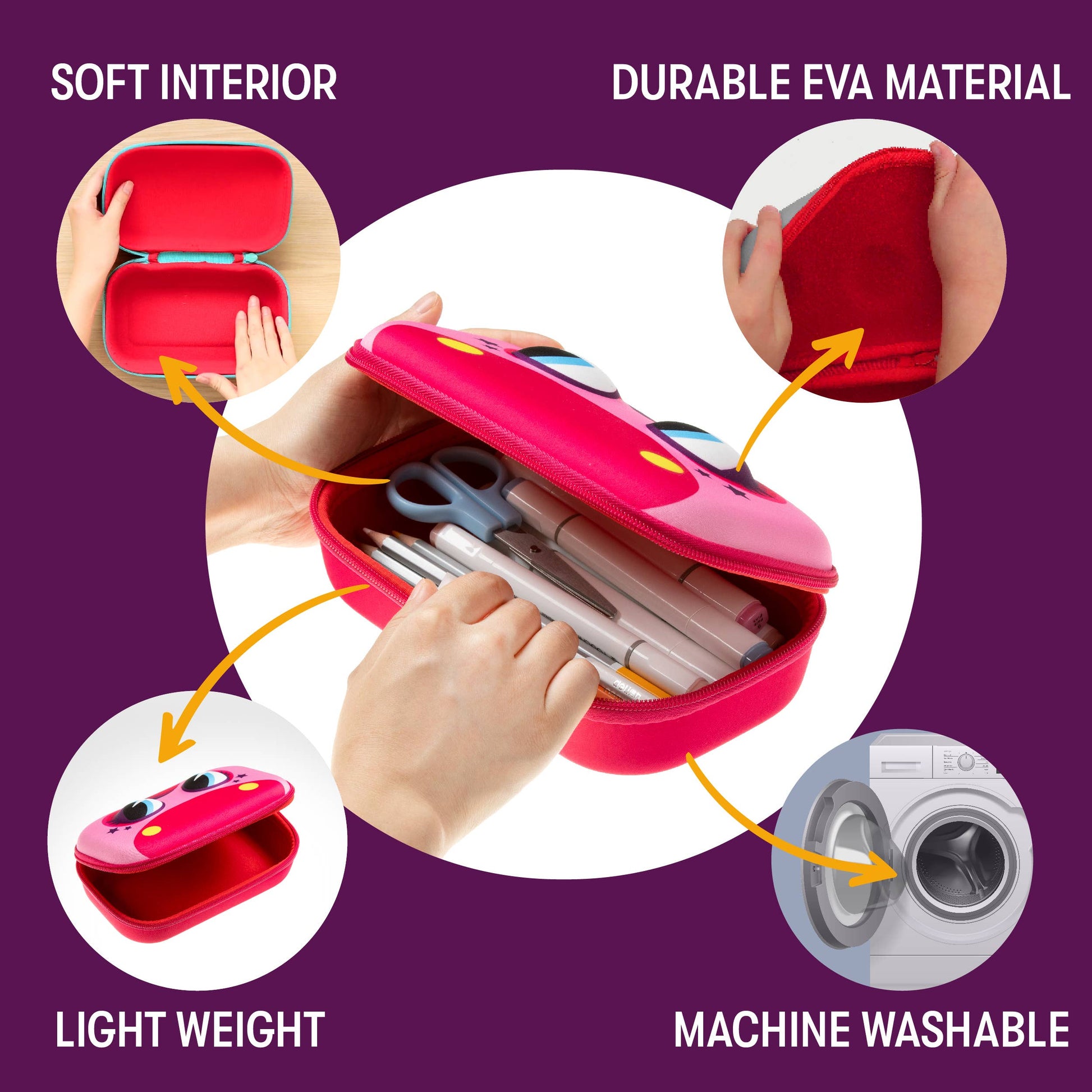 SOFT INTERIOR

DURABLE EVA MATERIAL

LIGHT WEIGHT

MACHINE WASHABLE